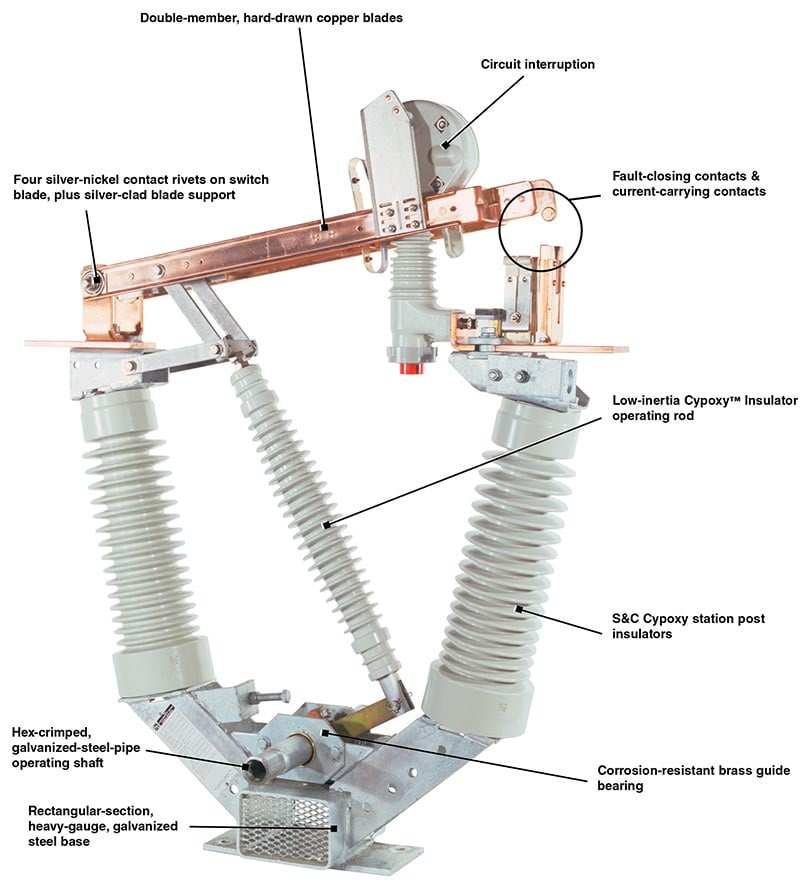 Double-member, hard-drawn copper blades

Circuit interruption

Four silver-nickel contact rivets on switch blade, plus silver-clad blade support

Fault-closing contacts & current-carrying contacts

Low-inertia Cypoxy™ Insulator operating rod

S&C Cypoxy station post insulators

Hex-crimped, galvanized-steel-pipe operating shaft

Corrosion-resistant brass guide bearing

Rectangular-section, heavy-gauge, galvanized steel base